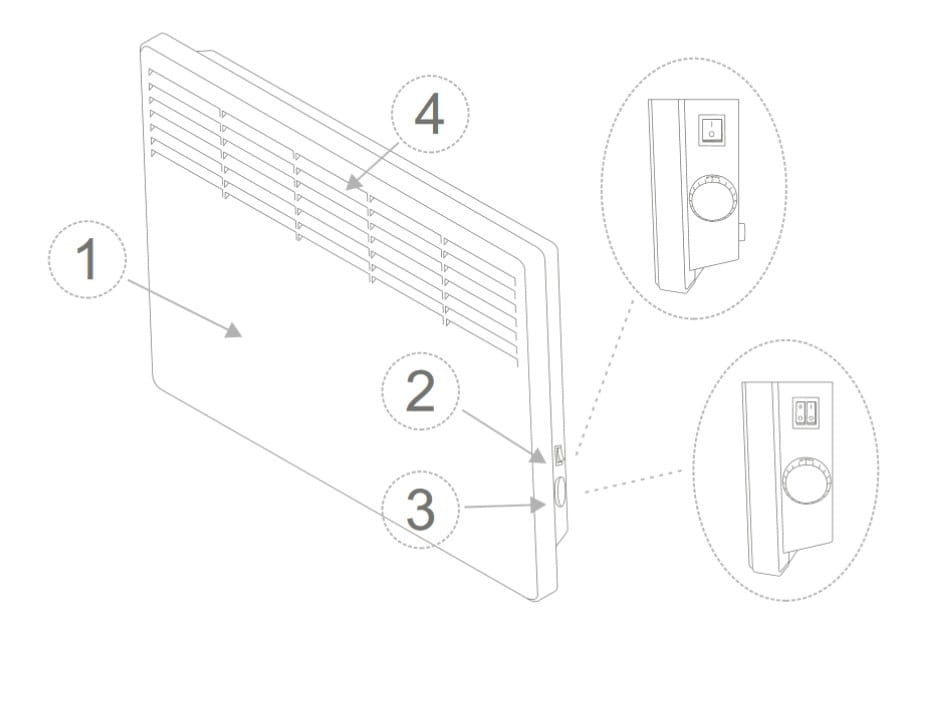 4
1
2
3